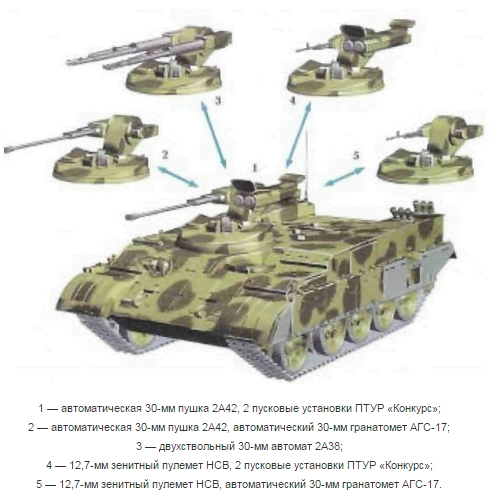 3

4

2

1

5

1 — автоматическая 30-мм пушка 2А42, 2 пусковые установки ПТУР «Конкурс»;

2 — автоматическая 30-мм пушка 2А42, автоматический 30-мм гранатомет АГС-17;

3 — двухствольный 30-мм автомат 2А38;

4 — 12,7-мм зенитный пулемет НСВ, 2 пусковые установки ПТУР «Конкурс»;

5 — 12,7-мм зенитный пулемет НСВ, автоматический 30-мм гранатомет АГС-17.