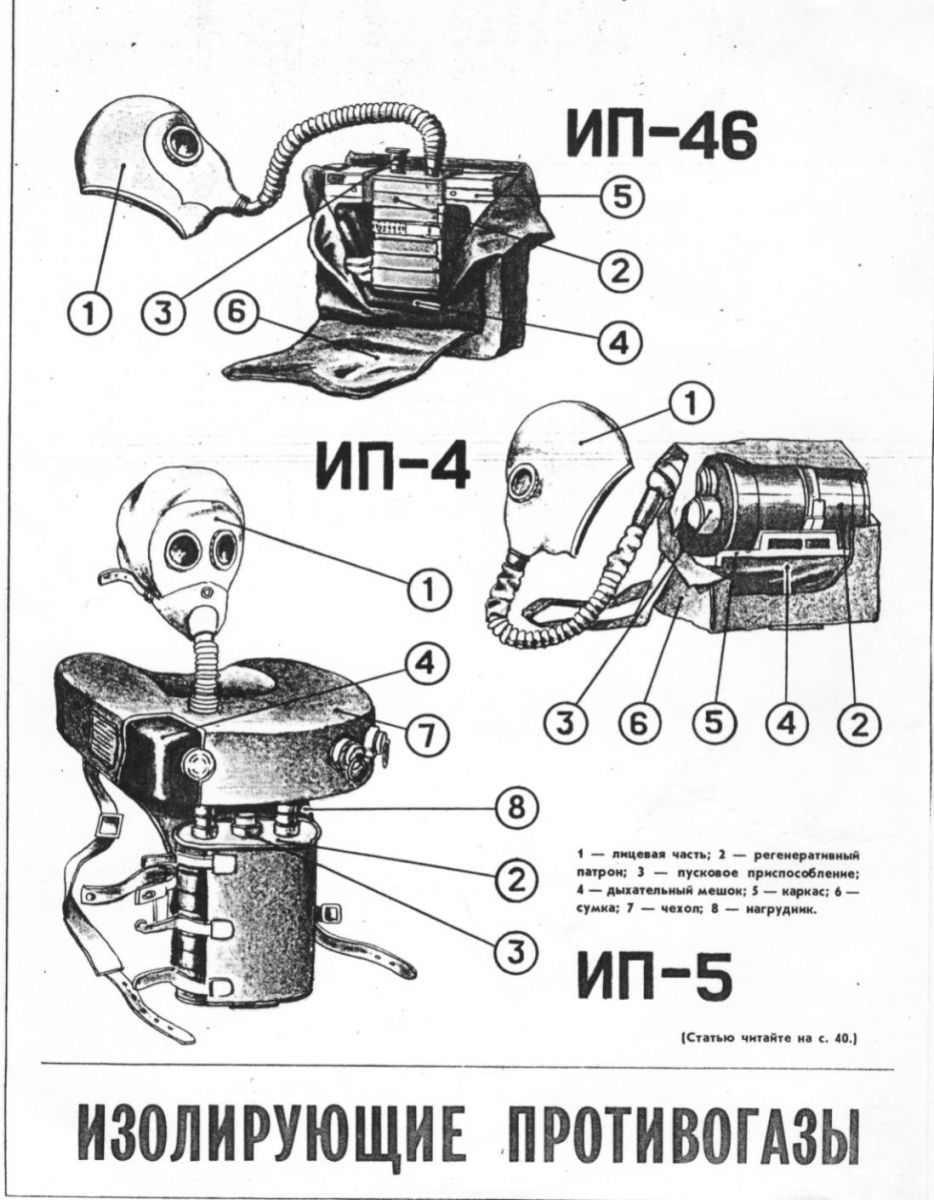 ИП-46

1
3
6
5
2
4

ИП-4

1
3
6
5
4
2

1
4
7
8
2
3

1 — лицевая часть; 2 — регенеративный патрон; 3 — пусковое приспособление; 4 — дыхательный мешок; 5 — каркас; 6 — сумка; 7 — чехол; 8 — нагрудник.

ИП-5

(Статью читайте на с. 40.)

ИЗОЛИРУЮЩИЕ ПРОТИВОГАЗЫ