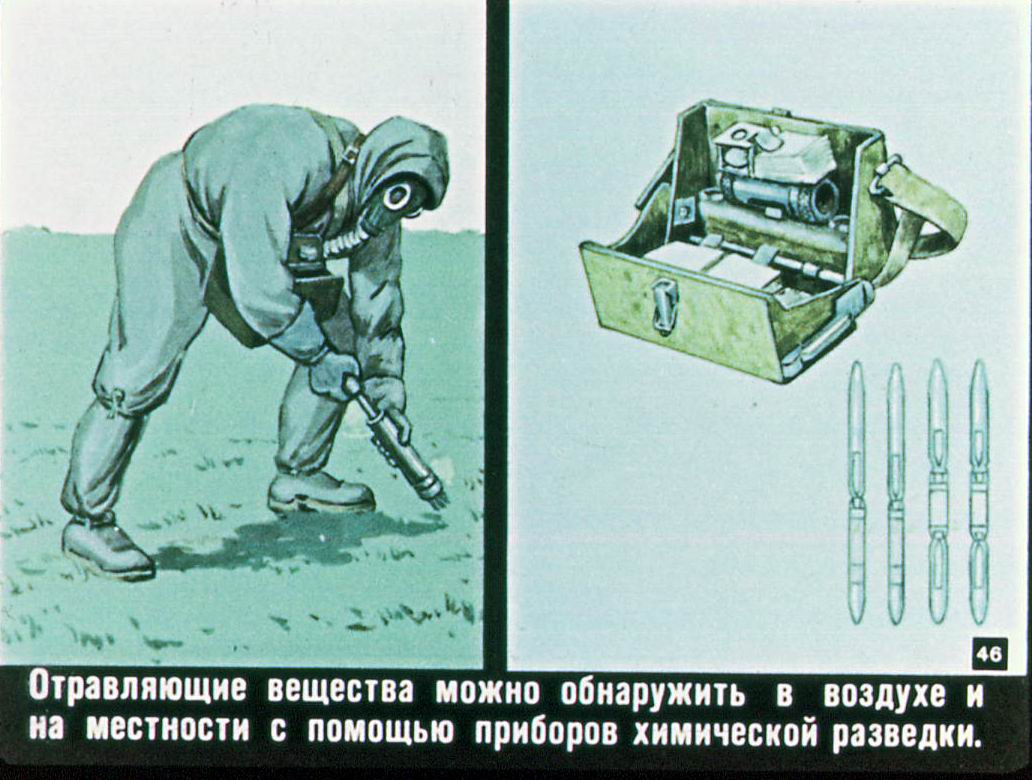 46

Отравляющие вещества можно обнаружить в воздухе и на местности с помощью приборов химической разведки.