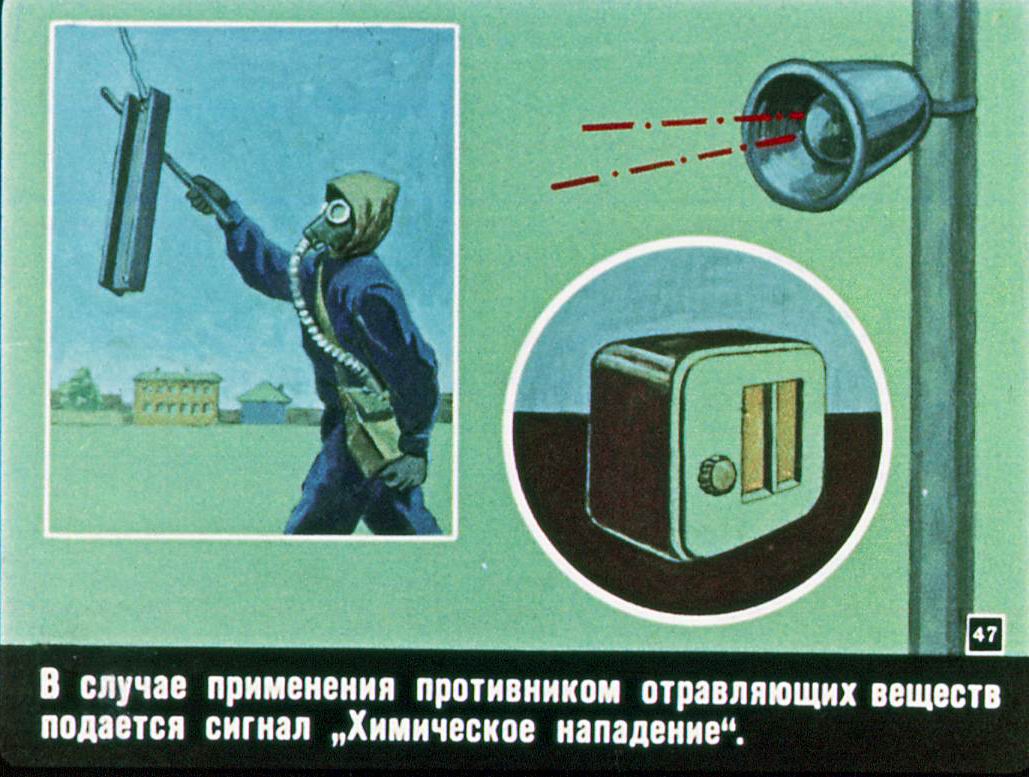 47

В случае применения противником отравляющих веществ подается сигнал „Химическое нападение“.